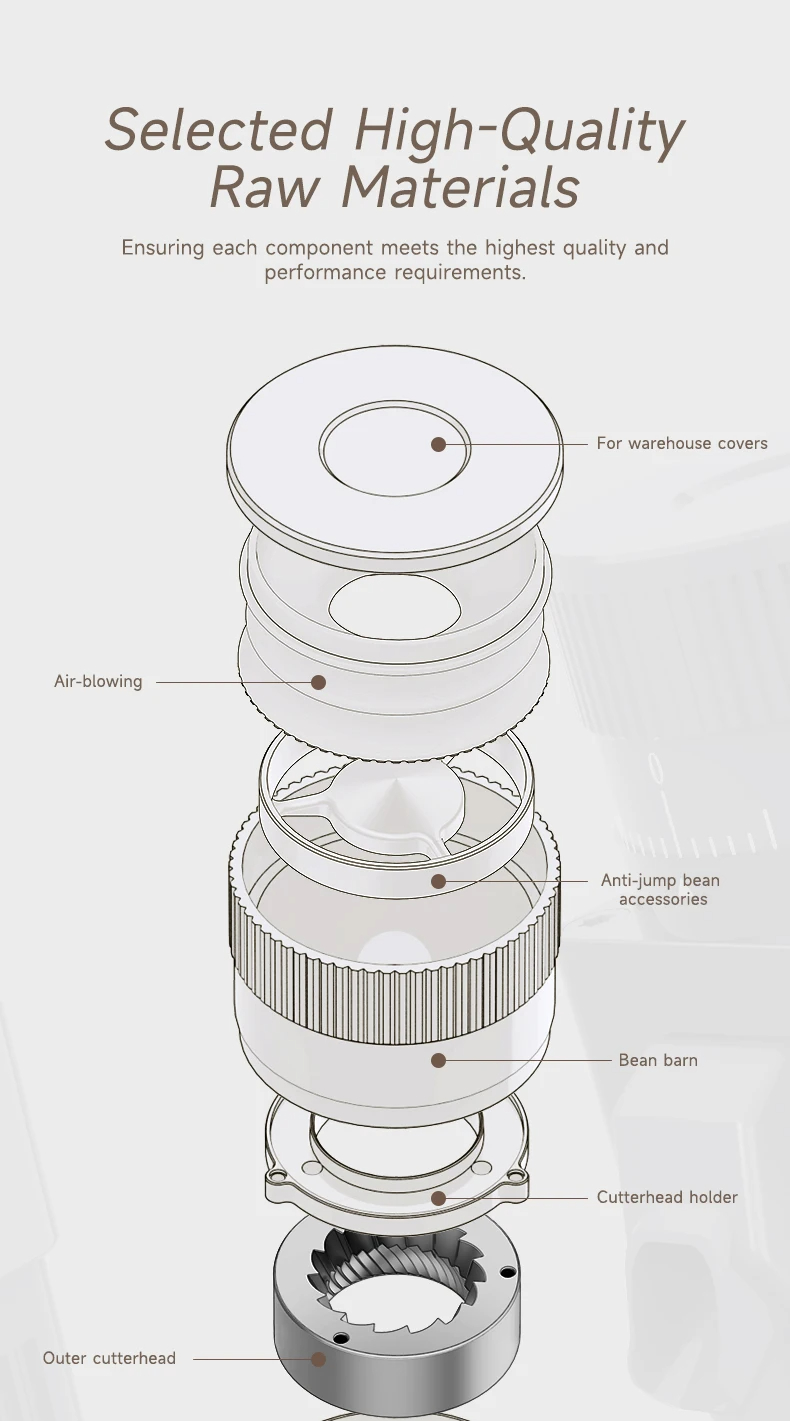 Selected High-Quality Raw Materials

Ensuring each component meets the highest quality and performance requirements.

For warehouse covers

Air-blowing

Anti-jump bean accessories

Bean barn

Cutterhead holder

Outer cutterhead